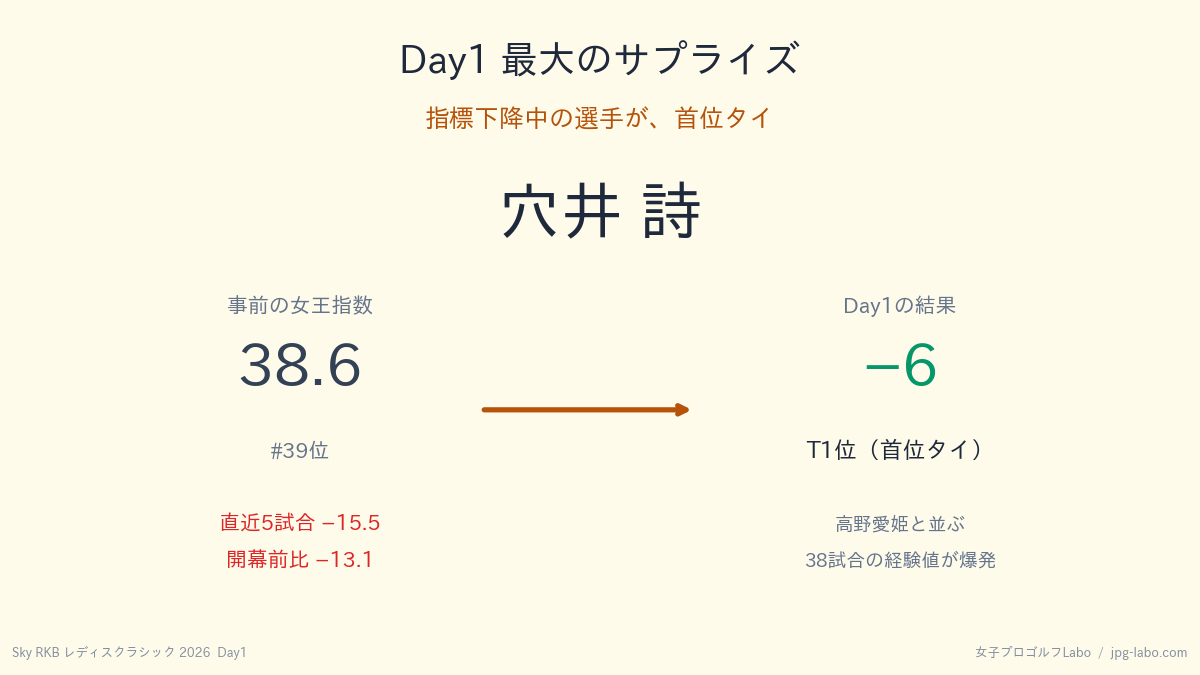 Day1 最大のサプライズ

指標下降中の選手が、首位タイ

穴井 詩

事前の女王指数

38.6

#39位

直近5試合 −15.5

開幕前比 −13.1

Day1の結果

−6

T1位（首位タイ）

高野愛姫と並ぶ

38試合の経験値が爆発

Sky RKB レディスクラシック 2026 Day1

女子プロゴルフLabo / jpg-labo.com