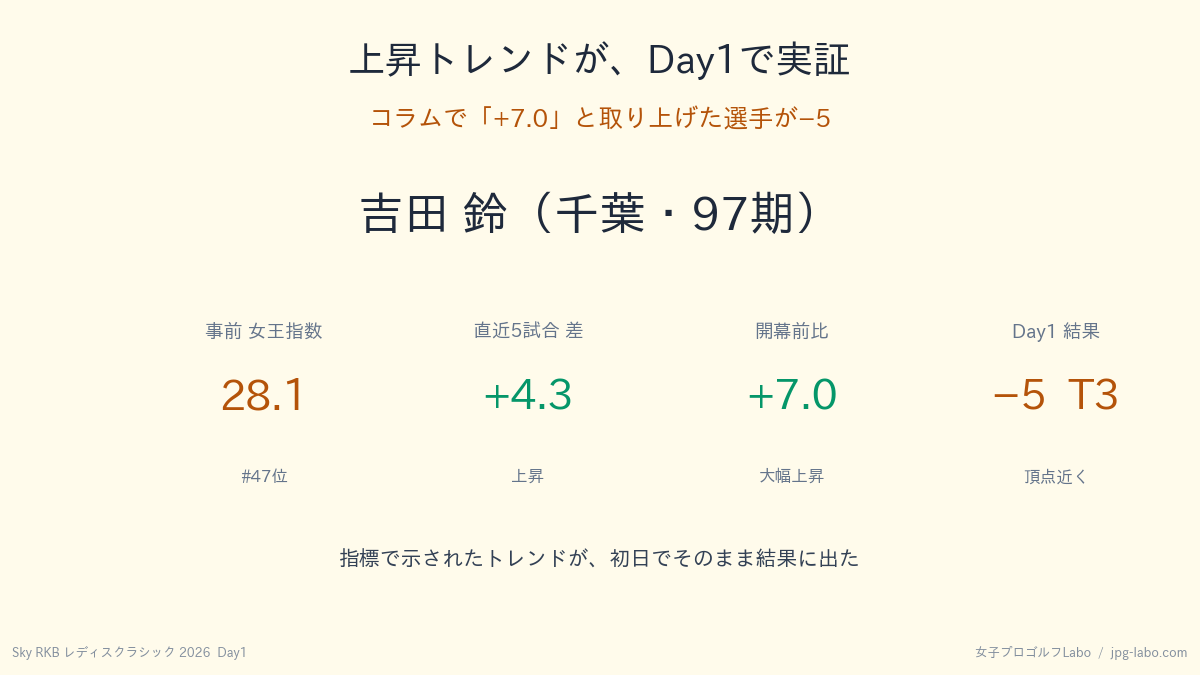 上昇トレンドが、Day1で実証

コラムで「+7.0」と取り上げた選手が−5

吉田 鈴（千葉・97期）

| 事前 女王指数 | 直近5試合 差 | 開幕前比 | Day1 結果 |
|---|---|---|---|
| 28.1 | +4.3 | +7.0 | −5 T3 |
| #47位 | 上昇 | 大幅上昇 | 頂点近く |

指標で示されたトレンドが、初日でそのまま結果に出た

Sky RKB レディスクラシック 2026 Day1

女子プロゴルフLabo / jpg-labo.com